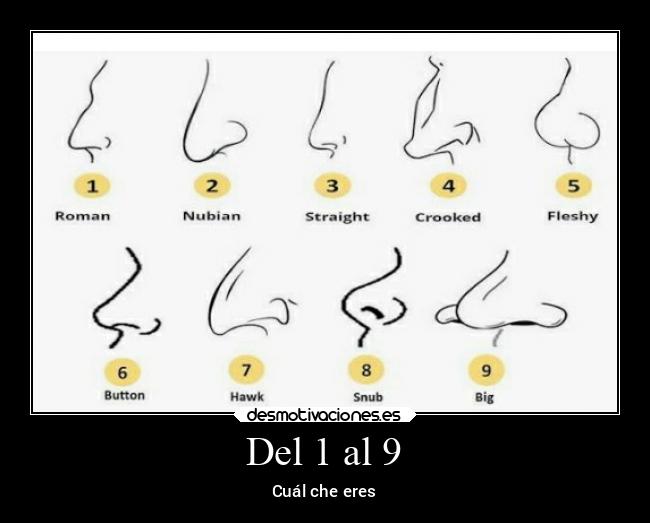 1
Roman

2
Nubian

3
Straight

4
Crooked

5
Fleshy

6
Button

7
Hawk

8
Snub

9
Big

desmotivaciones.es

Del 1 al 9

Cuál che eres