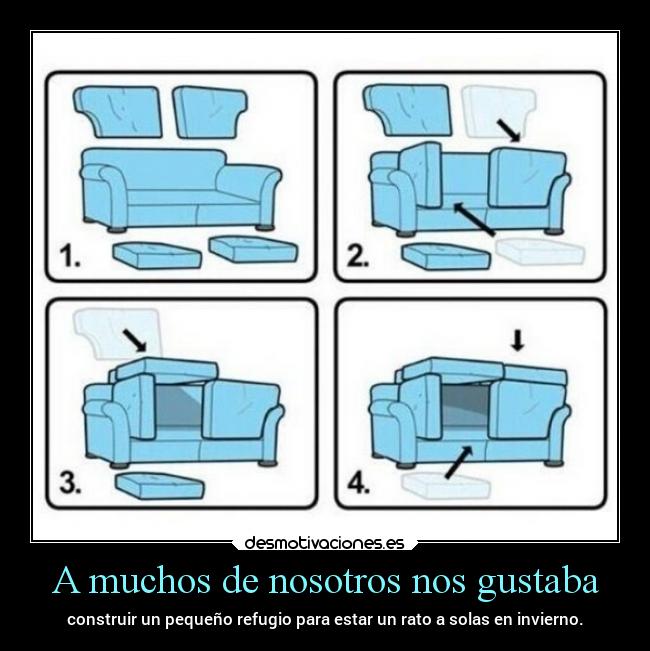 1.

2.

3.

4.

desmotivaciones.es

A muchos de nosotros nos gustaba

construir un pequeño refugio para estar un rato a solas en invierno.