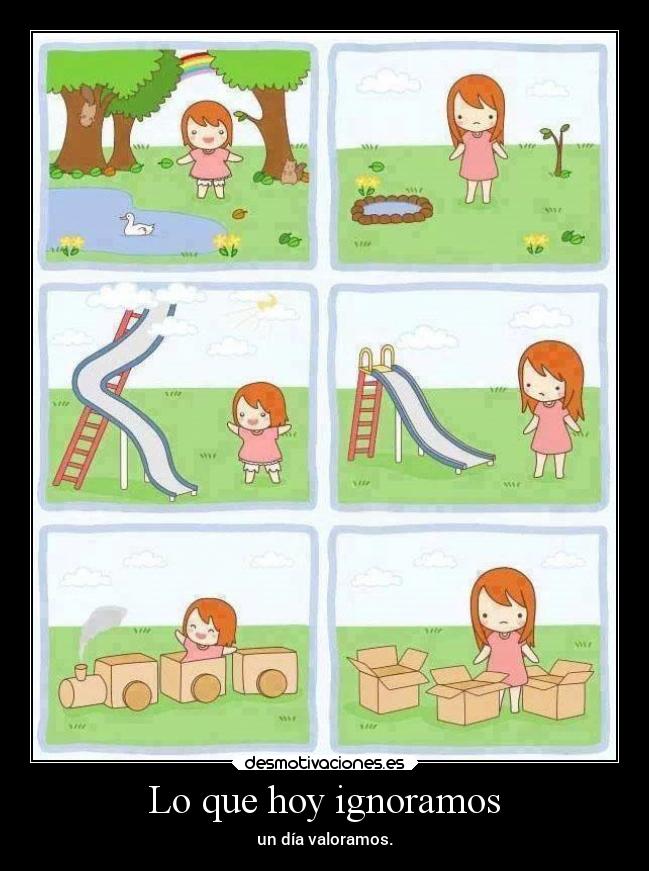 desmotivaciones.es

Lo que hoy ignoramos

un día valoramos.