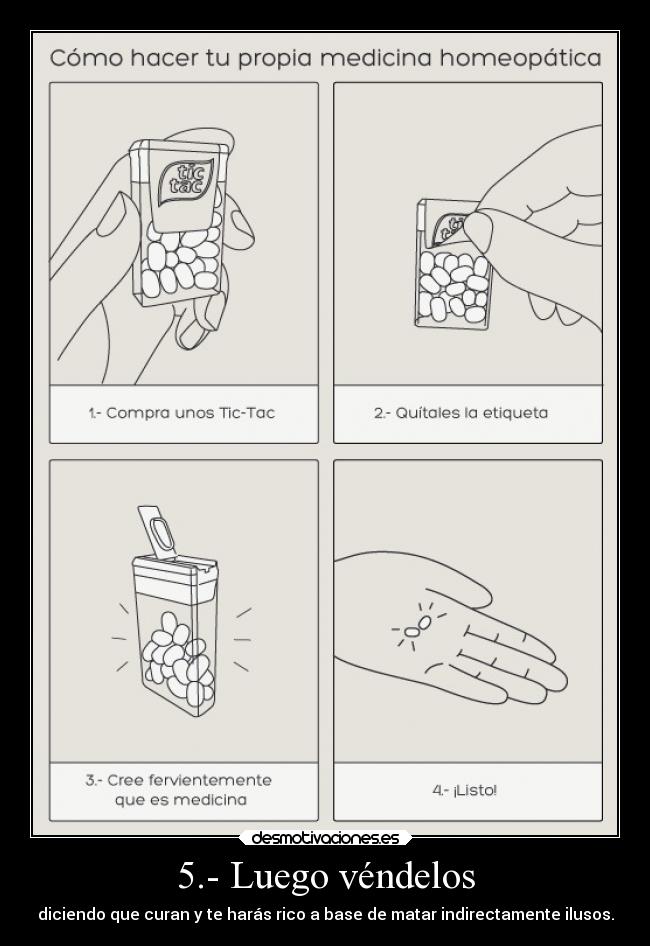 Cómo hacer tu propia medicina homeopática

tic tac

1.- Compra unos Tic-Tac

2.- Quítales la etiqueta

3.- Cree fervientemente que es medicina

4.- ¡Listo!

desmotivaciones.es

5.- Luego véndelos

diciendo que curan y te harás rico a base de matar indirectamente ilusos.