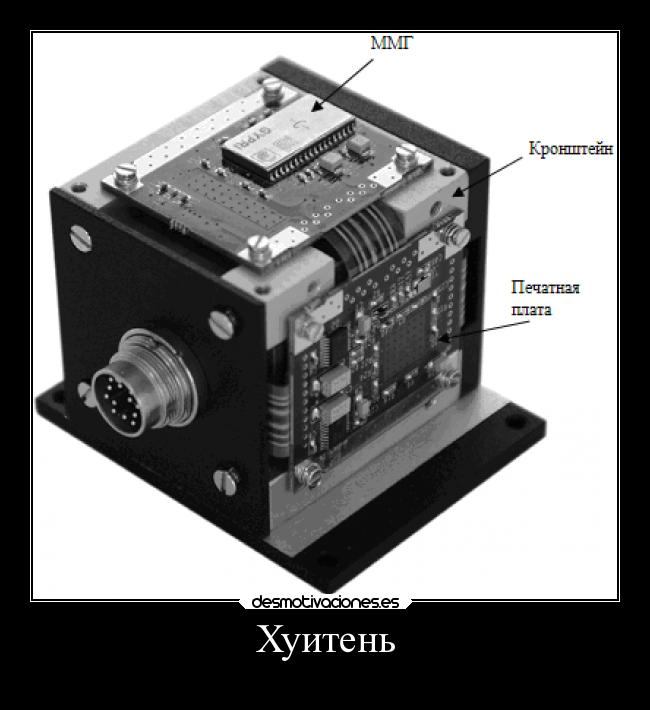 ММГ

Кронштейн

Печатная плата

desmotivaciones.es

Хуитень