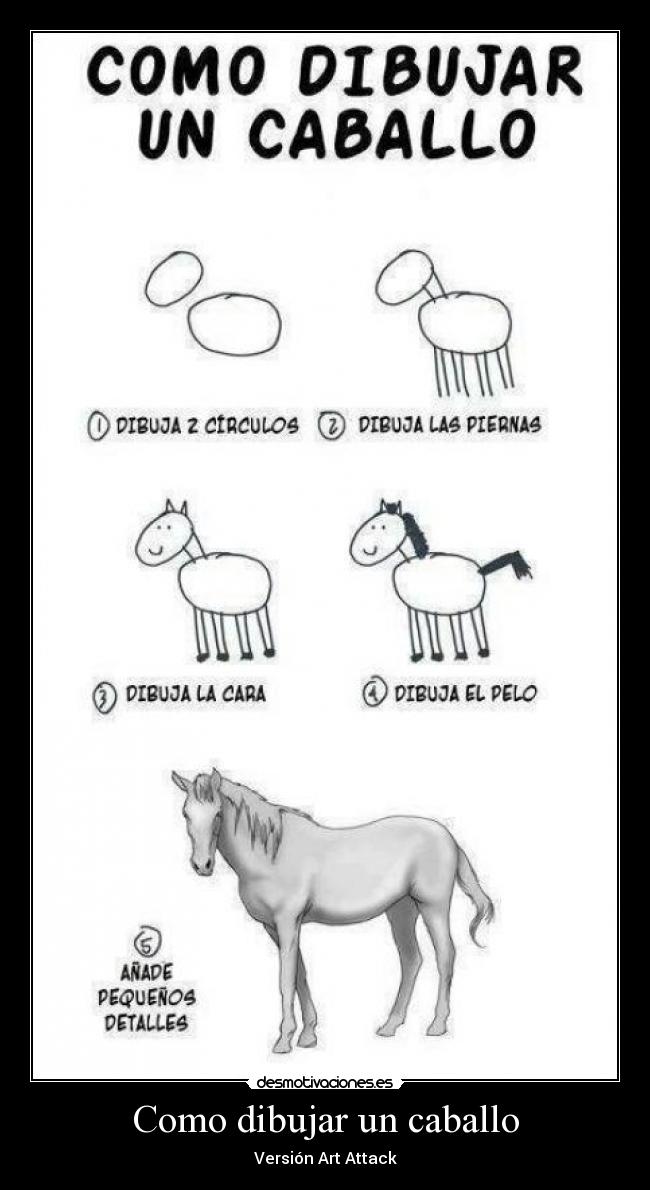 COMO DIBUJAR UN CABALLO

① DIBUJA 2 CÍRCULOS
② DIBUJA LAS PIERNAS

③ DIBUJA LA CARA
④ DIBUJA EL PELO

⑤ AÑADE PEQUEÑOS DETALLES

desmotivaciones.es

Como dibujar un caballo

Versión Art Attack