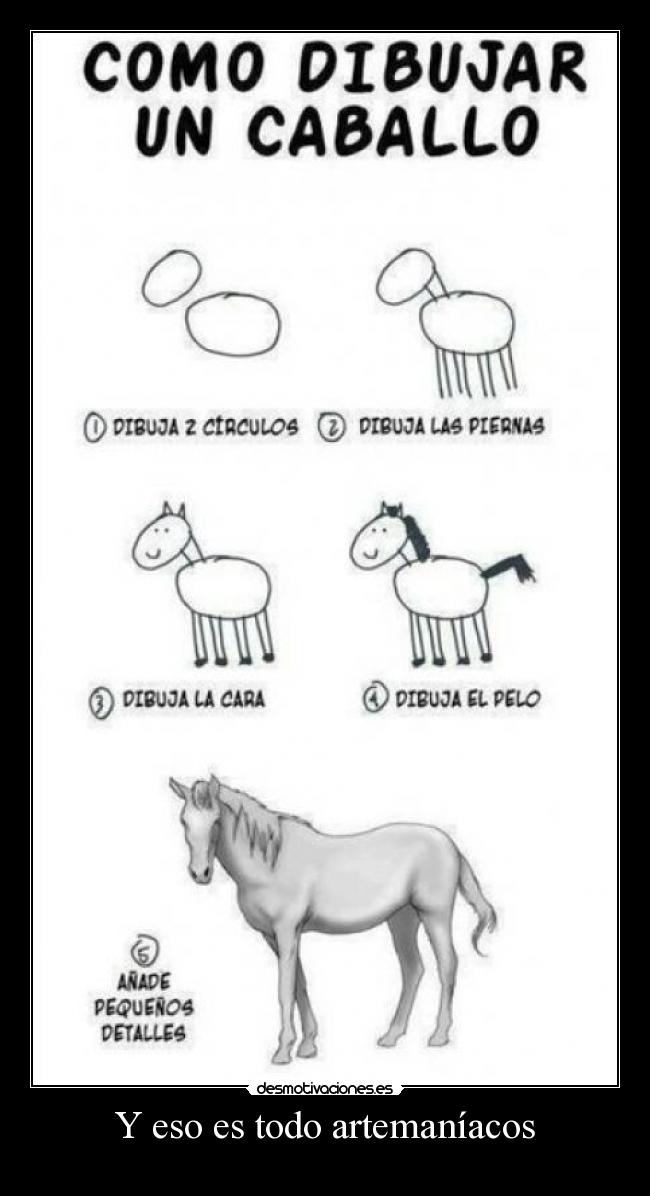 COMO DIBUJAR UN CABALLO

① DIBUJA 2 CÍRCULOS ② DIBUJA LAS PIERNAS

③ DIBUJA LA CARA ④ DIBUJA EL PELO

⑤ AÑADE PEQUEÑOS DETALLES

desmotivaciones.es

Y eso es todo artemaníacos