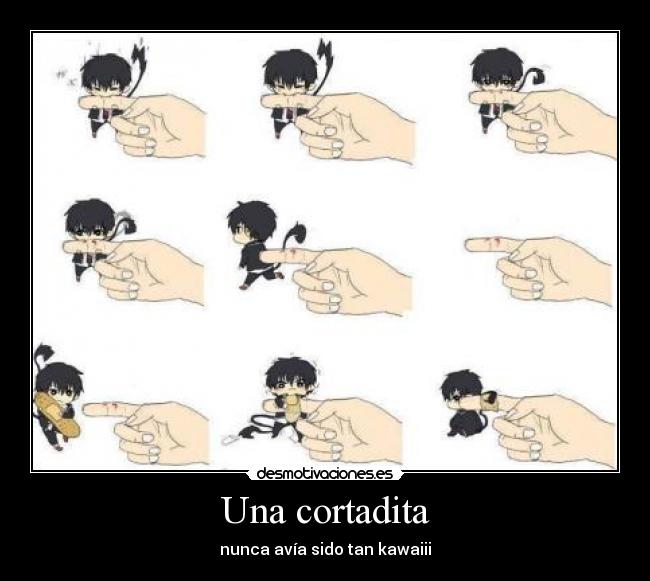 desmotivaciones.es

Una cortadita

nunca avía sido tan kawaiii