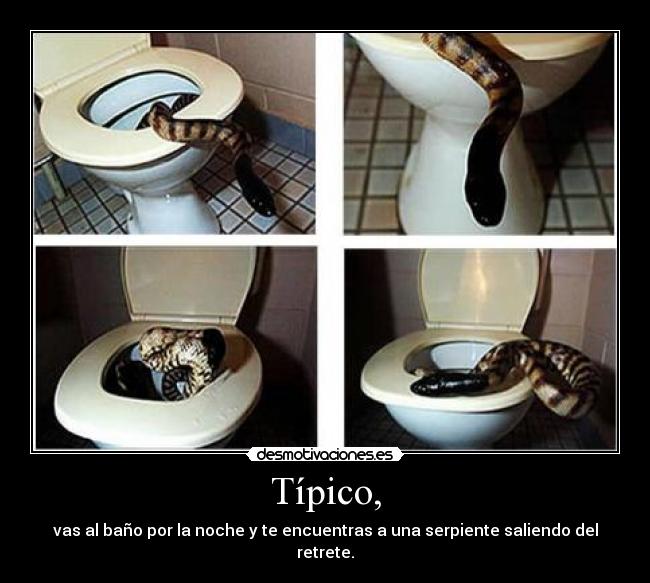 desmotivaciones.es

Típico,

vas al baño por la noche y te encuentras a una serpiente saliendo del retrete.