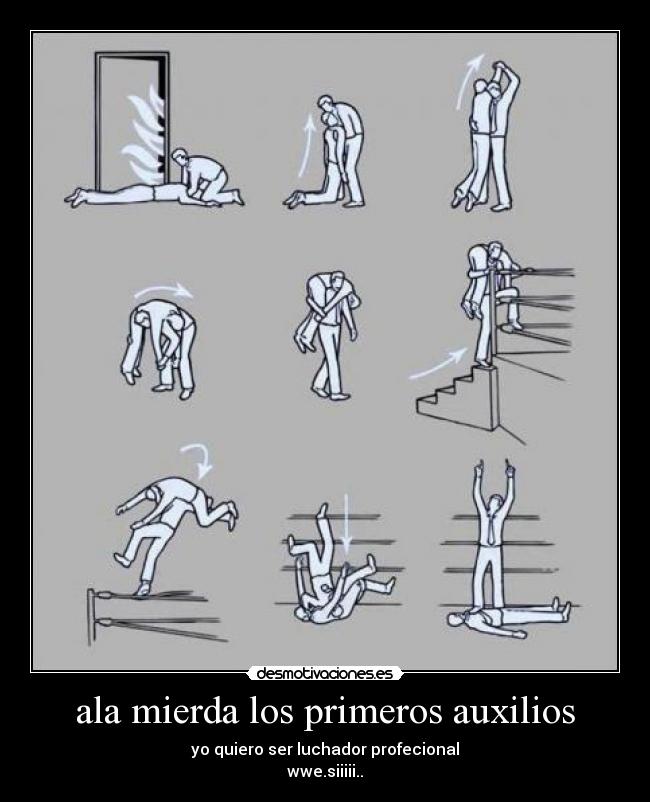 desmotivaciones.es

ala mierda los primeros auxilios

yo quiero ser luchador profecional
wwe.siiiii..