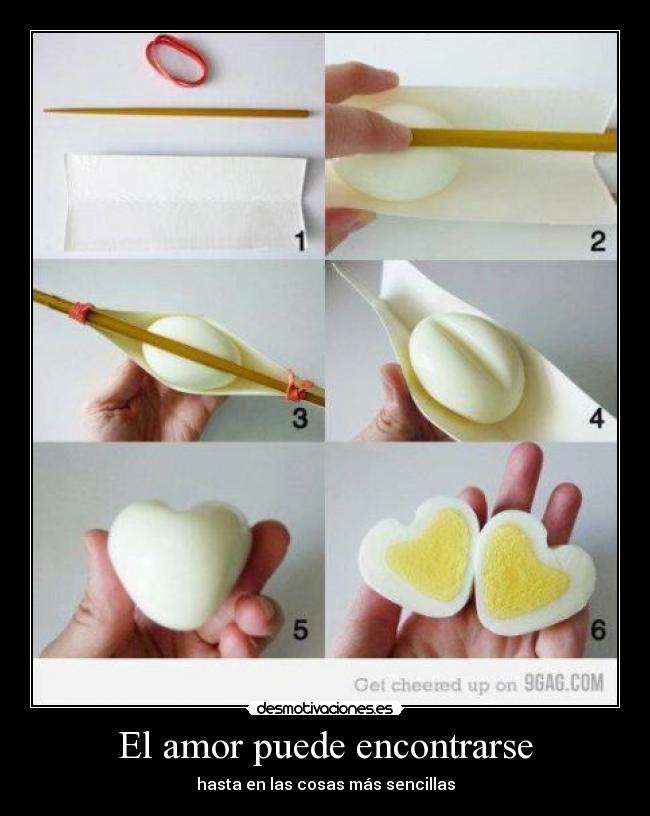 1

2

3

4

5

6

Get cheered up on 9GAG.COM

desmotivaciones.es

El amor puede encontrarse

hasta en las cosas más sencillas