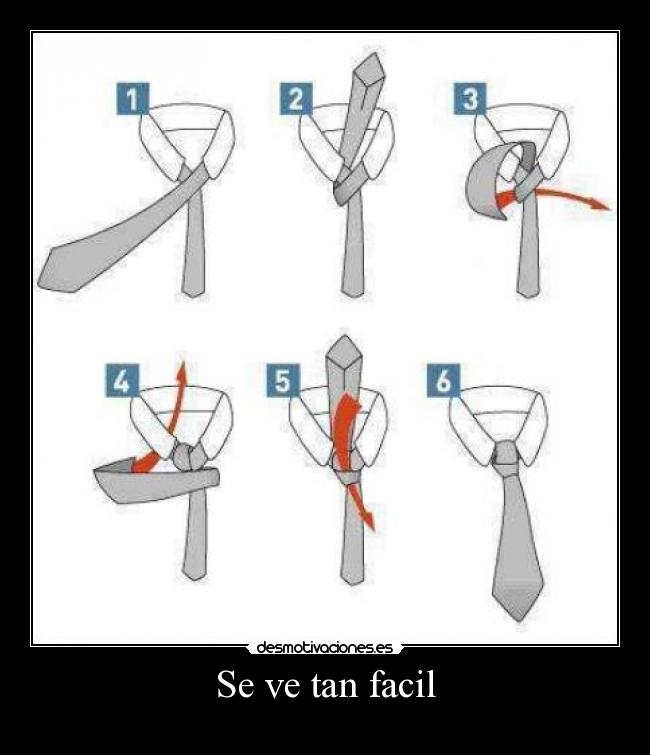 1
2
3
4
5
6

desmotivaciones.es

Se ve tan facil