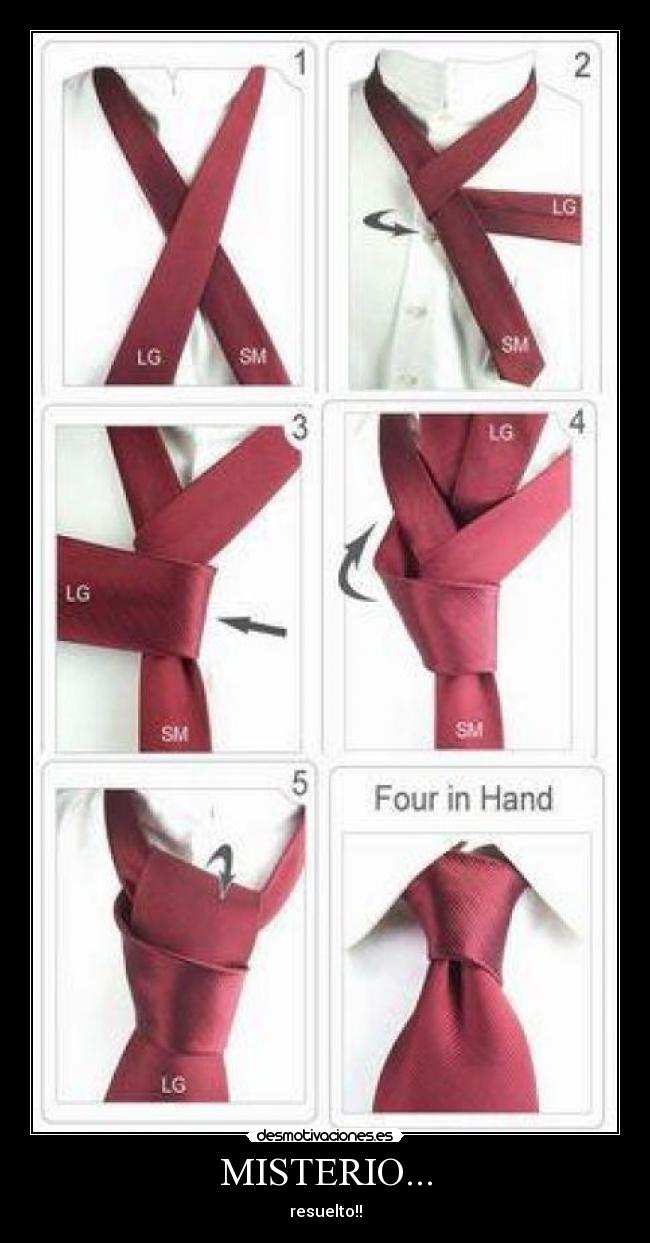 1
LG
SM

2
LG
SM

3
LG
SM

4
LG
SM

5
LG

Four in Hand

desmotivaciones.es

MISTERIO...

resuelto!!