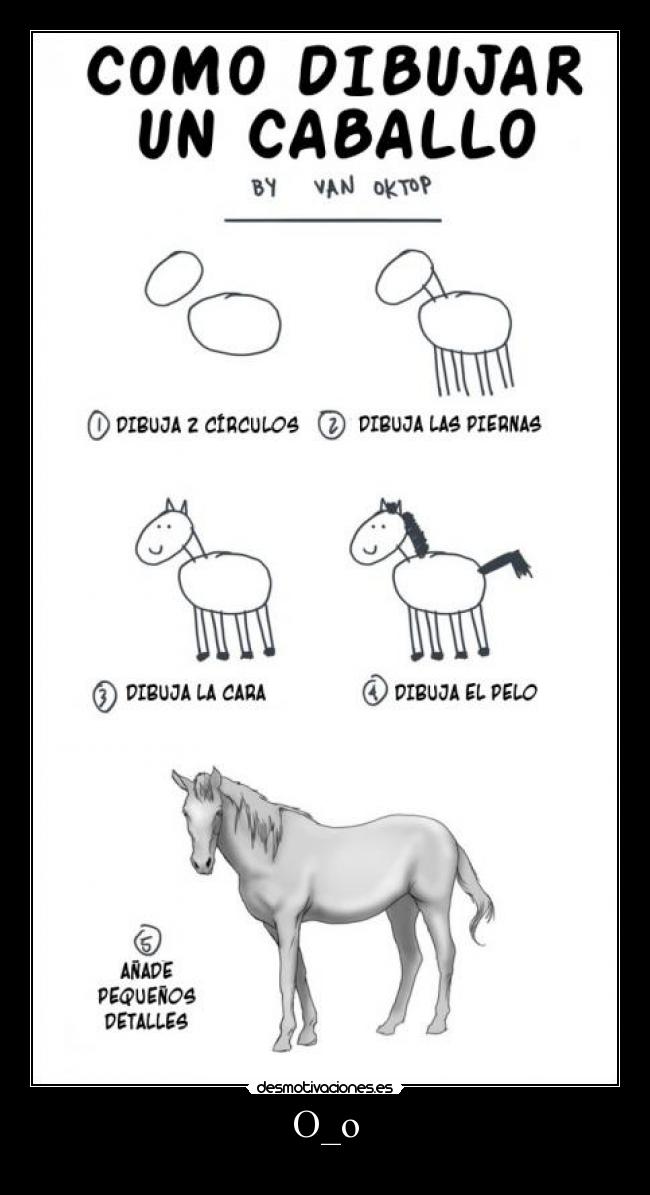 COMO DIBUJAR UN CABALLO

BY VAN OKTOP

① DIBUJA 2 CÍRCULOS
② DIBUJA LAS PIERNAS

③ DIBUJA LA CARA
④ DIBUJA EL PELO

⑤ AÑADE PEQUEÑOS DETALLES

desmotivaciones.es

O_o