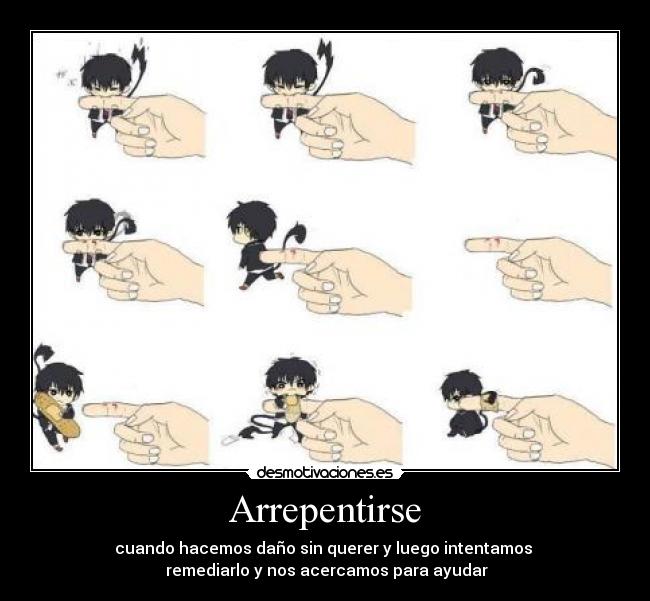 desmotivaciones.es

Arrepentirse

cuando hacemos daño sin querer y luego intentamos remediarlo y nos acercamos para ayudar