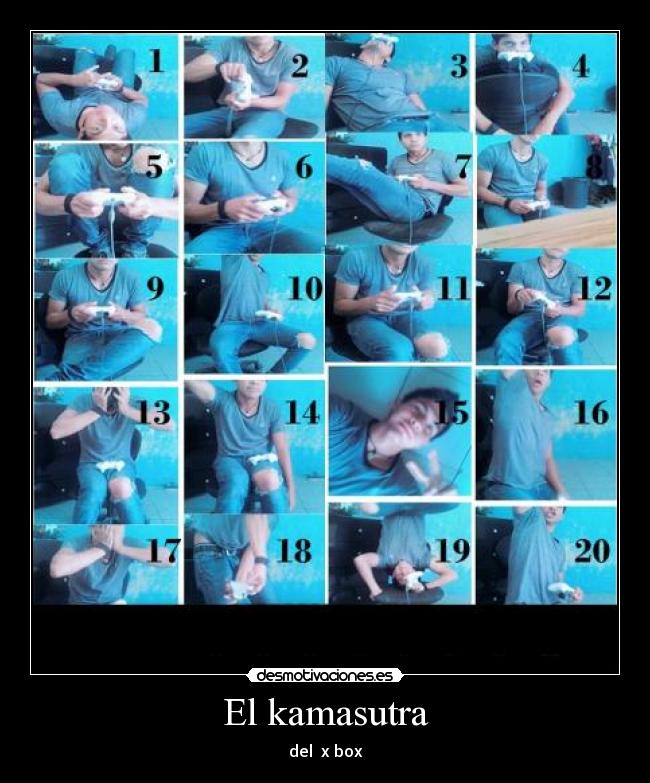 1
2
3
4
5
6
7
8
9
10
11
12
13
14
15
16
17
18
19
20

desmotivaciones.es

El kamasutra

del x box