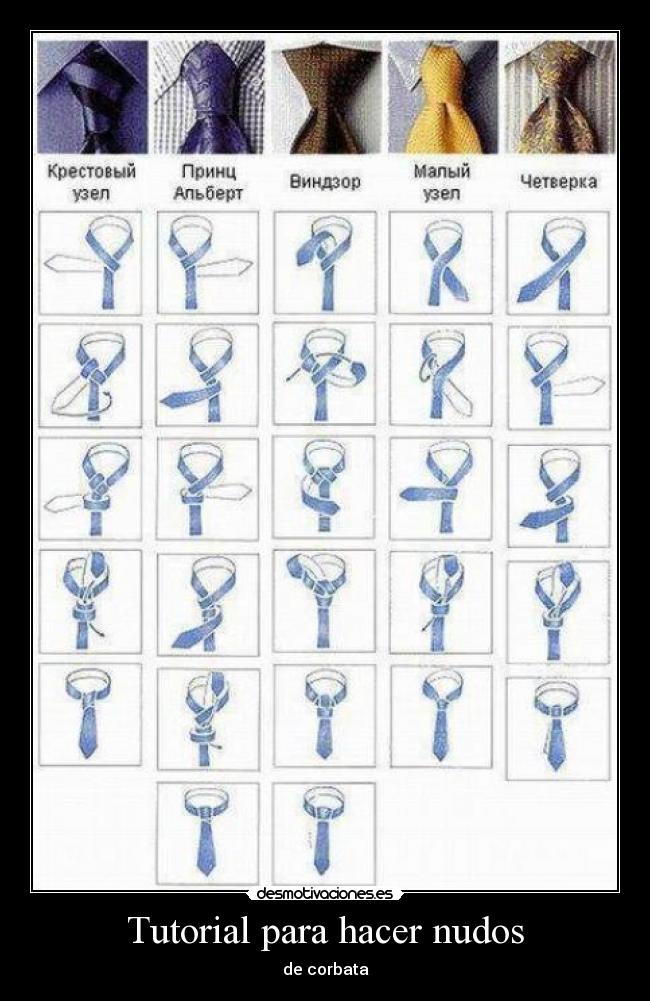 Крестовый узел

Принц Альберт

Виндзор

Малый узел

Четверка

desmotivaciones.es

Tutorial para hacer nudos

de corbata