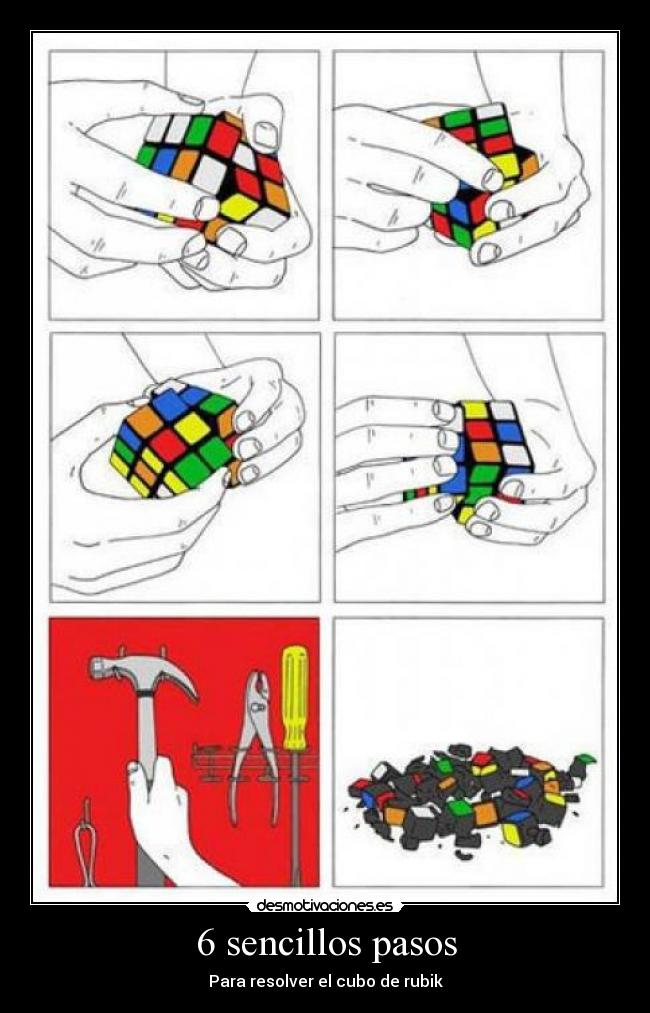 desmotivaciones.es

6 sencillos pasos

Para resolver el cubo de rubik