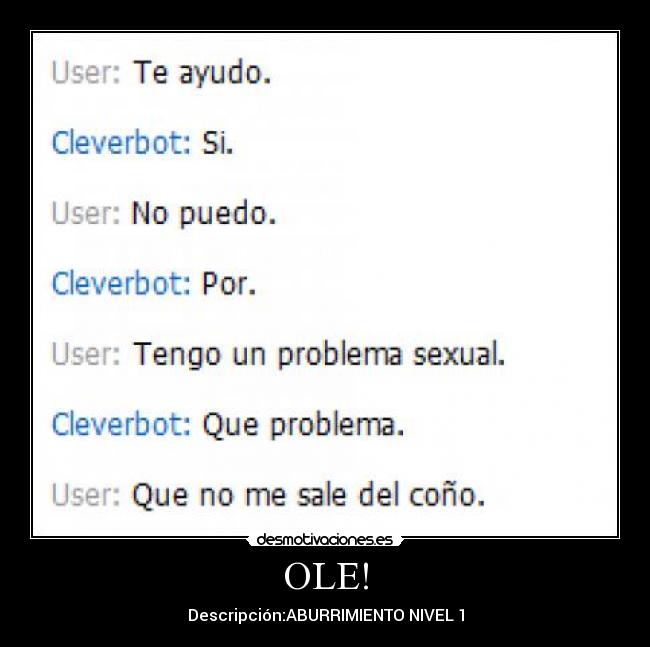 User: Te ayudo.

Cleverbot: Si.

User: No puedo.

Cleverbot: Por.

User: Tengo un problema sexual.

Cleverbot: Que problema.

User: Que no me sale del coño.

desmotivaciones.es

OLE!

Descripción:ABURRIMIENTO NIVEL 1