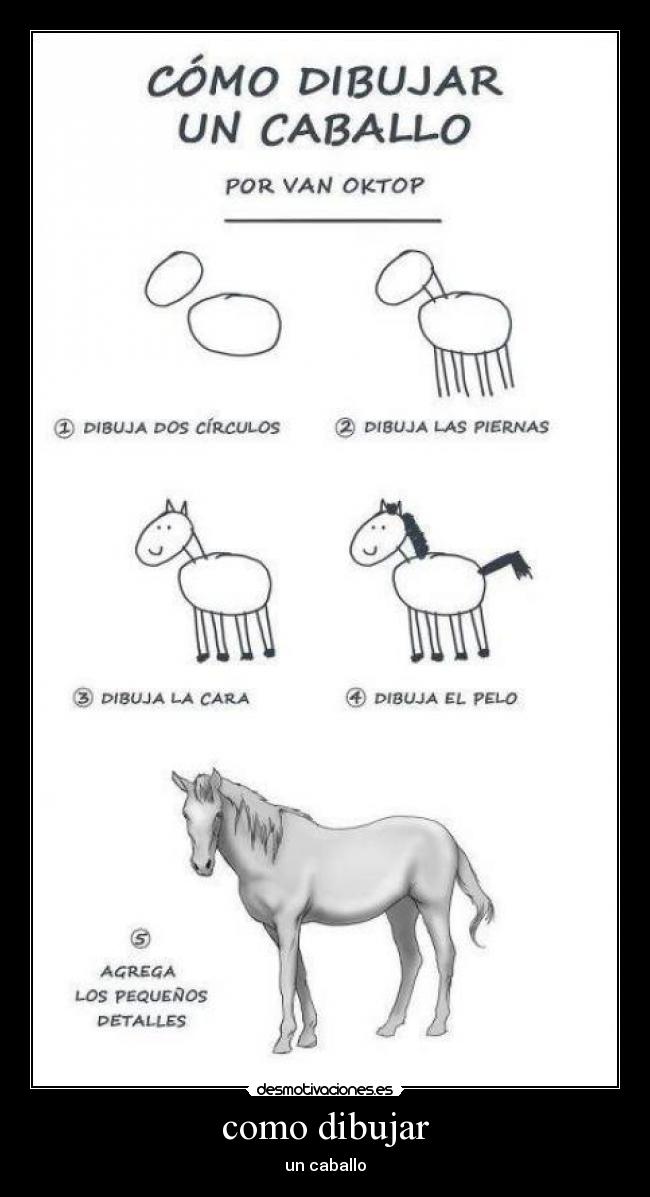 CÓMO DIBUJAR UN CABALLO

POR VAN OKTOP

① DIBUJA DOS CÍRCULOS

② DIBUJA LAS PIERNAS

③ DIBUJA LA CARA

④ DIBUJA EL PELO

⑤ AGREGA LOS PEQUEÑOS DETALLES

desmotivaciones.es

como dibujar

un caballo