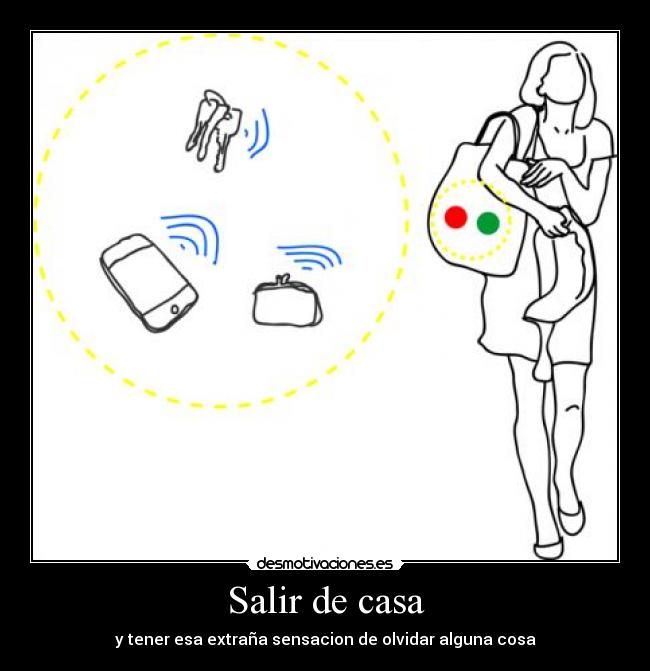 desmotivaciones.es

Salir de casa

y tener esa extraña sensacion de olvidar alguna cosa