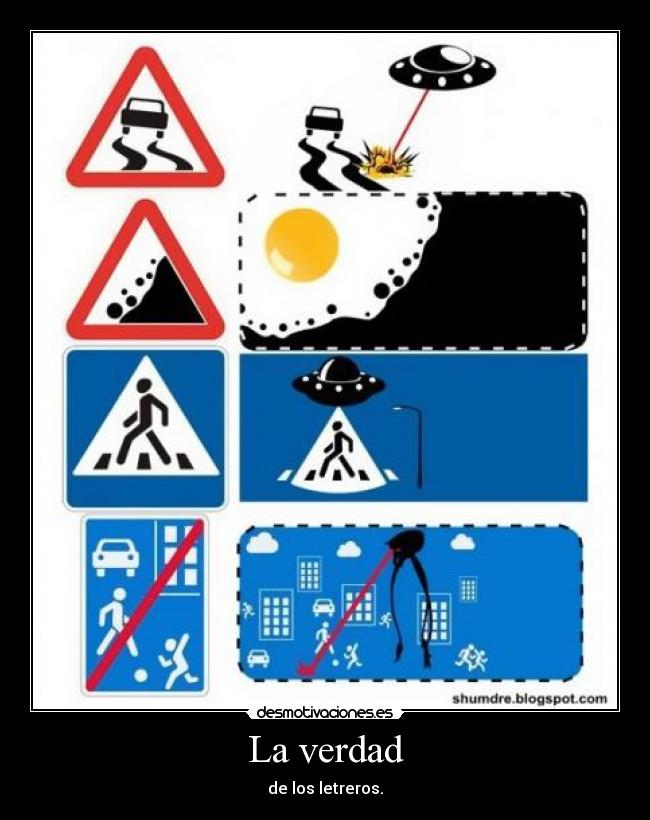 shumdre.blogspot.com

desmotivaciones.es

La verdad

de los letreros.