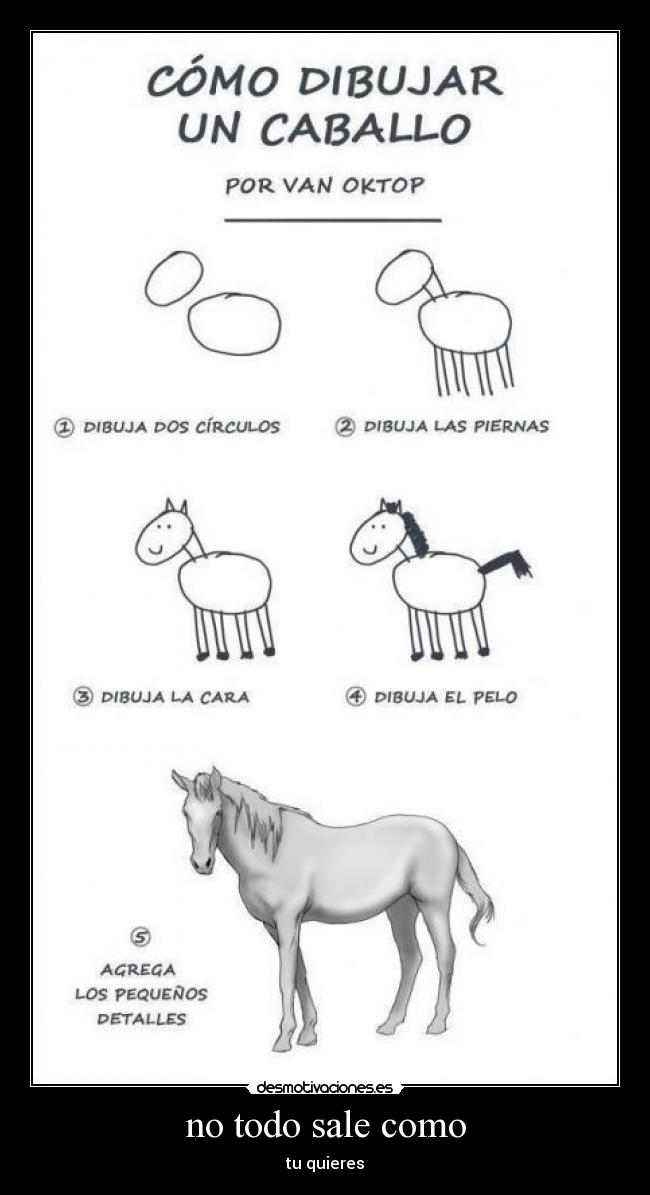 CÓMO DIBUJAR UN CABALLO

POR VAN OKTOP

① DIBUJA DOS CÍRCULOS

② DIBUJA LAS PIERNAS

③ DIBUJA LA CARA

④ DIBUJA EL PELO

⑤ AGREGA LOS PEQUEÑOS DETALLES

desmotivaciones.es

no todo sale como

tu quieres