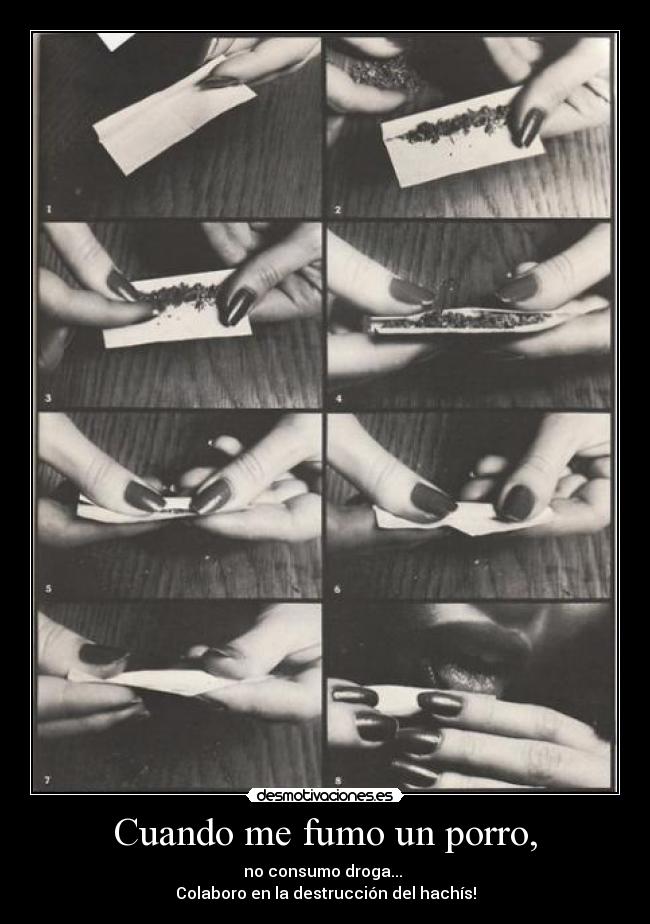 1

2

3

4

5

6

7

8

desmotivaciones.es

Cuando me fumo un porro,

no consumo droga...
Colaboro en la destrucción del hachís!