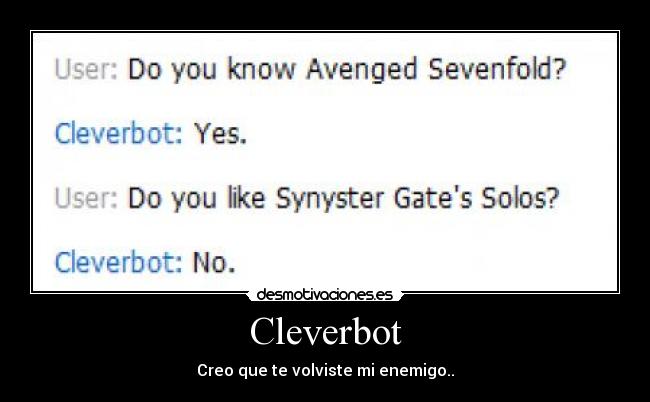 User: Do you know Avenged Sevenfold?

Cleverbot: Yes.

User: Do you like Synyster Gate's Solos?

Cleverbot: No.

desmotivaciones.es

Cleverbot

Creo que te volviste mi enemigo..