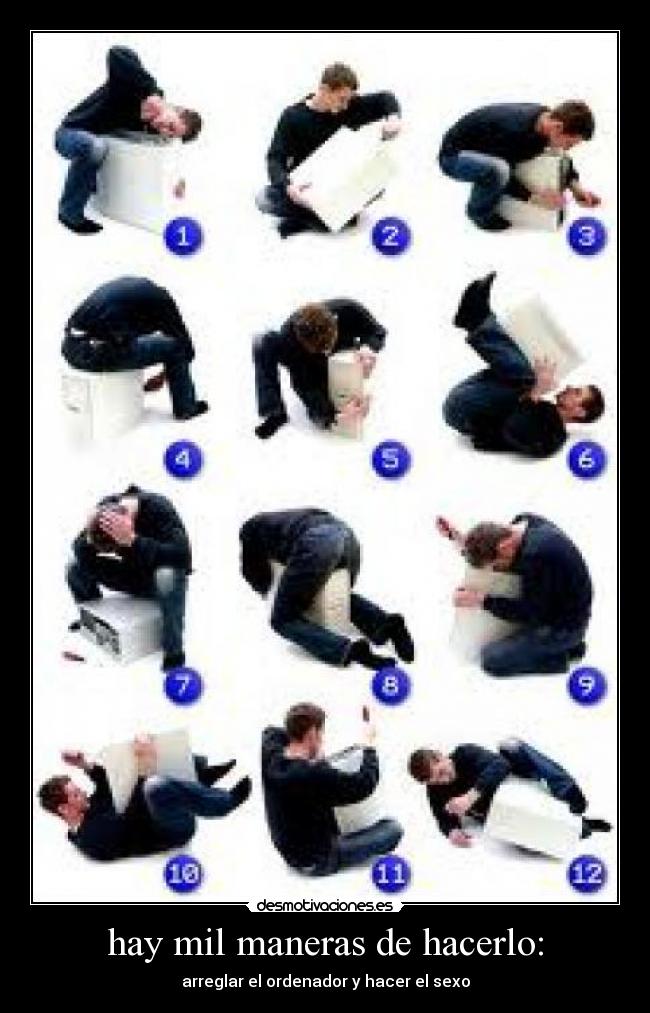 1
2
3
4
5
6
7
8
9
10
11
12

desmotivaciones.es

hay mil maneras de hacerlo:

arreglar el ordenador y hacer el sexo