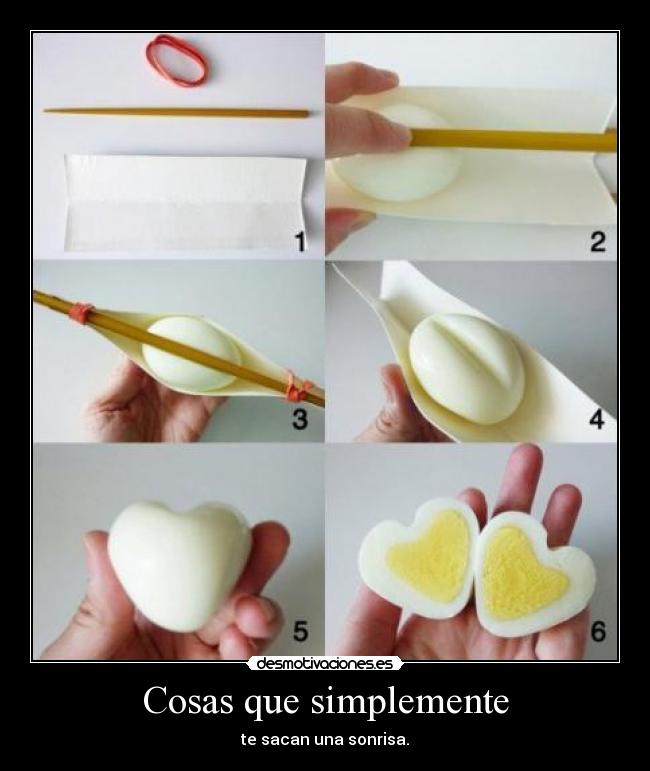 1

2

3

4

5

6

desmotivaciones.es

Cosas que simplemente

te sacan una sonrisa.