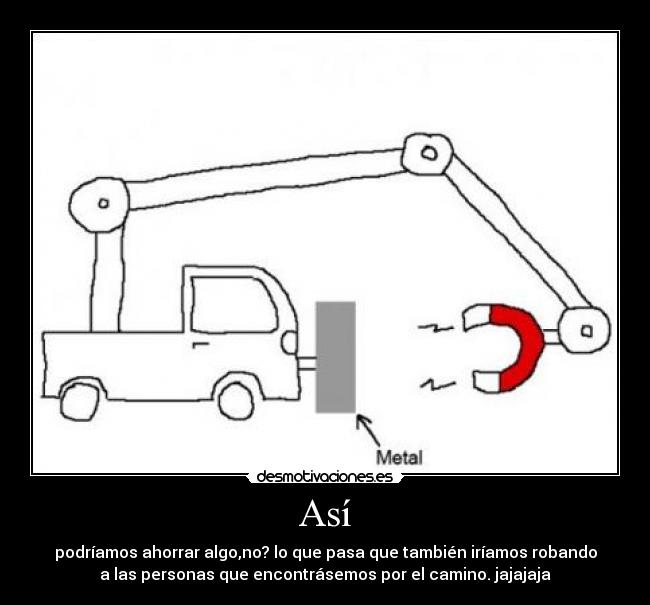 Metal

desmotivaciones.es

Así

podríamos ahorrar algo,no? lo que pasa que también iríamos robando a las personas que encontrásemos por el camino. jajajaja