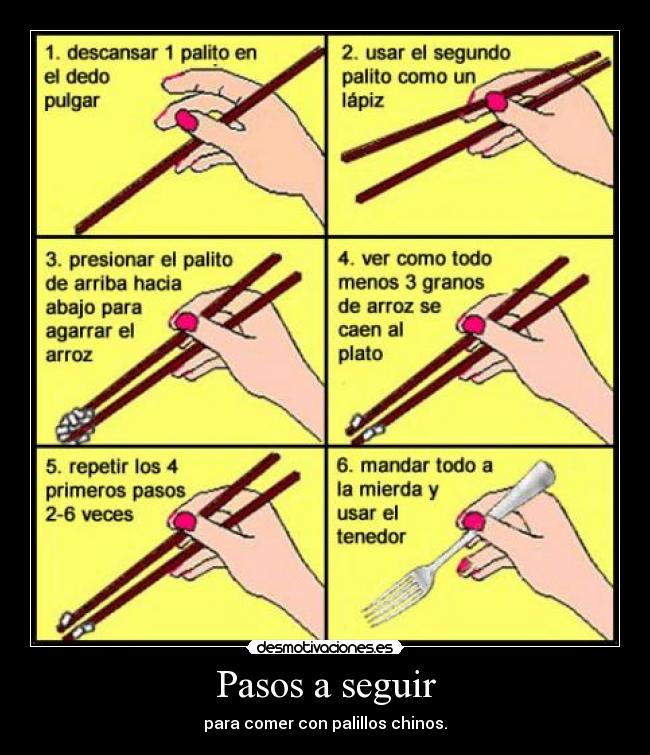 1. descansar 1 palito en el dedo pulgar

2. usar el segundo palito como un lápiz

3. presionar el palito de arriba hacia abajo para agarrar el arroz

4. ver como todo menos 3 granos de arroz se caen al plato

5. repetir los 4 primeros pasos 2-6 veces

6. mandar todo a la mierda y usar el tenedor

desmotivaciones.es

Pasos a seguir

para comer con palillos chinos.