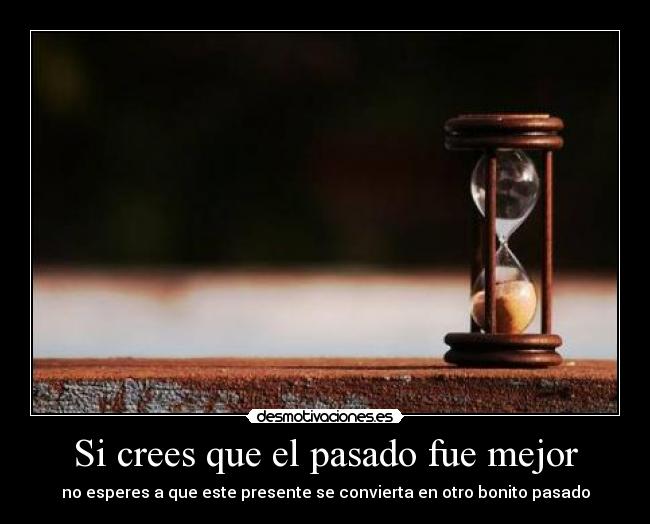 desmotivaciones.es

Si crees que el pasado fue mejor

no esperes a que este presente se convierta en otro bonito pasado