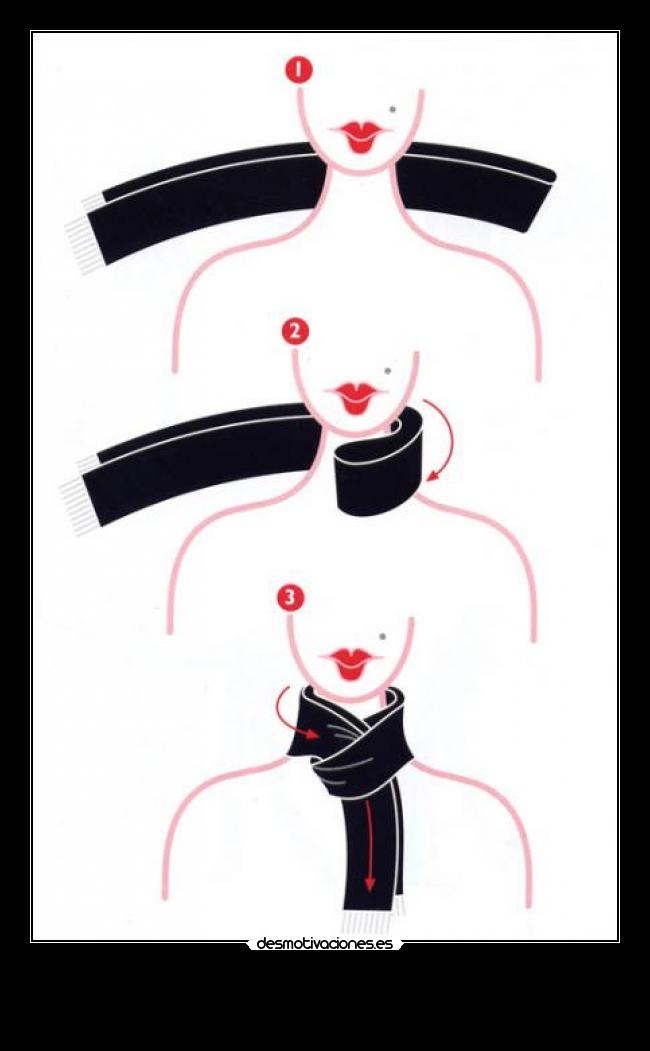 1

2

3

desmotivaciones.es