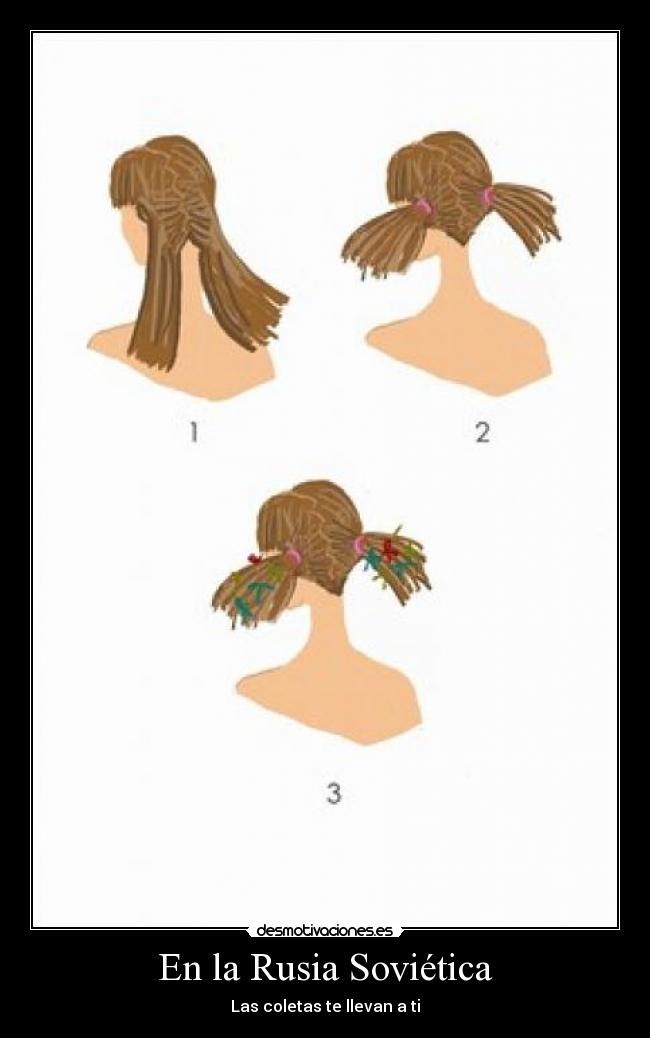 1

2

3

desmotivaciones.es

En la Rusia Soviética

Las coletas te llevan a ti