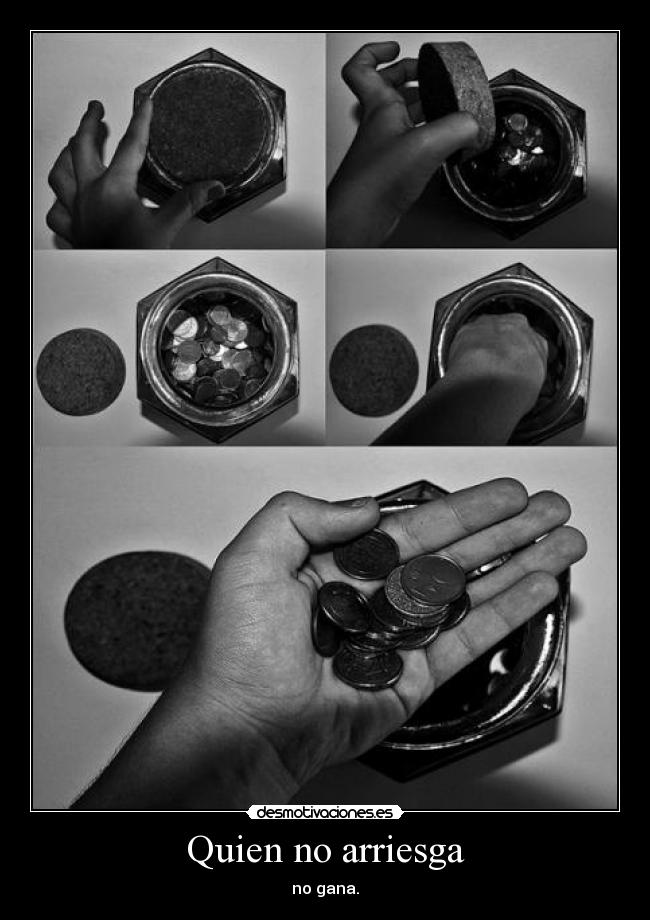 desmotivaciones.es

Quien no arriesga

no gana.