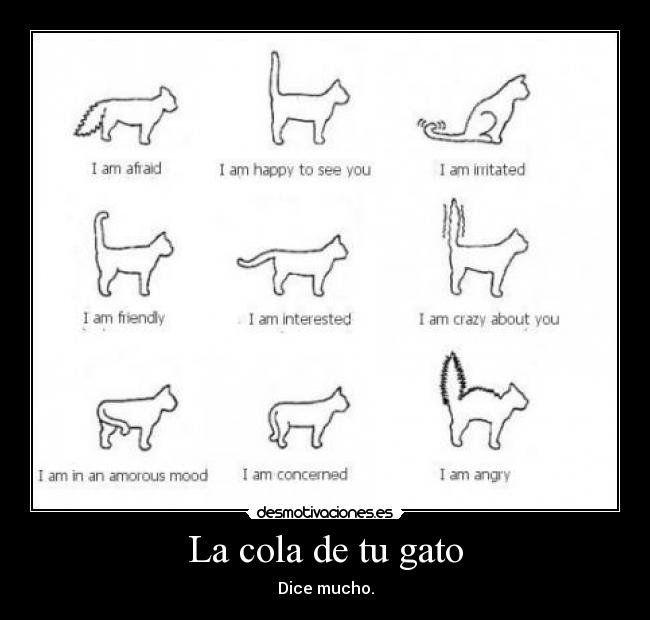 I am afraid

I am happy to see you

I am irritated

I am friendly

I am interested

I am crazy about you

I am in an amorous mood

I am concerned

I am angry

desmotivaciones.es

La cola de tu gato

Dice mucho.