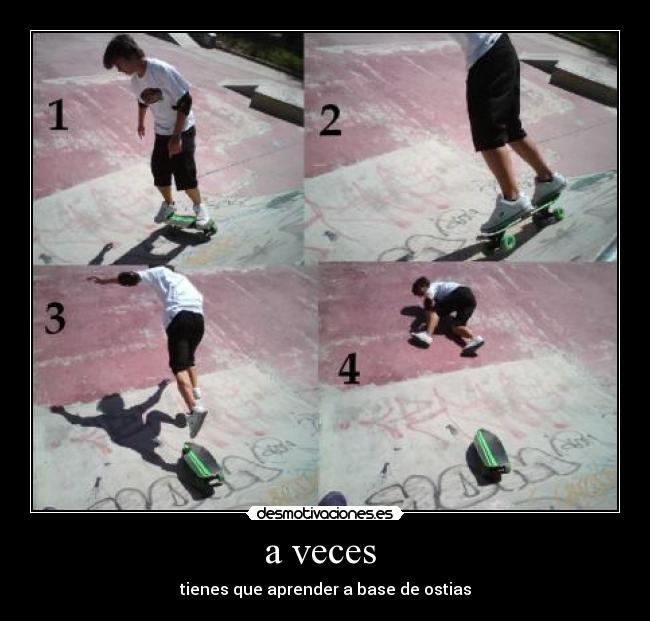 1

2

3

4

desmotivaciones.es

a veces

tienes que aprender a base de ostias