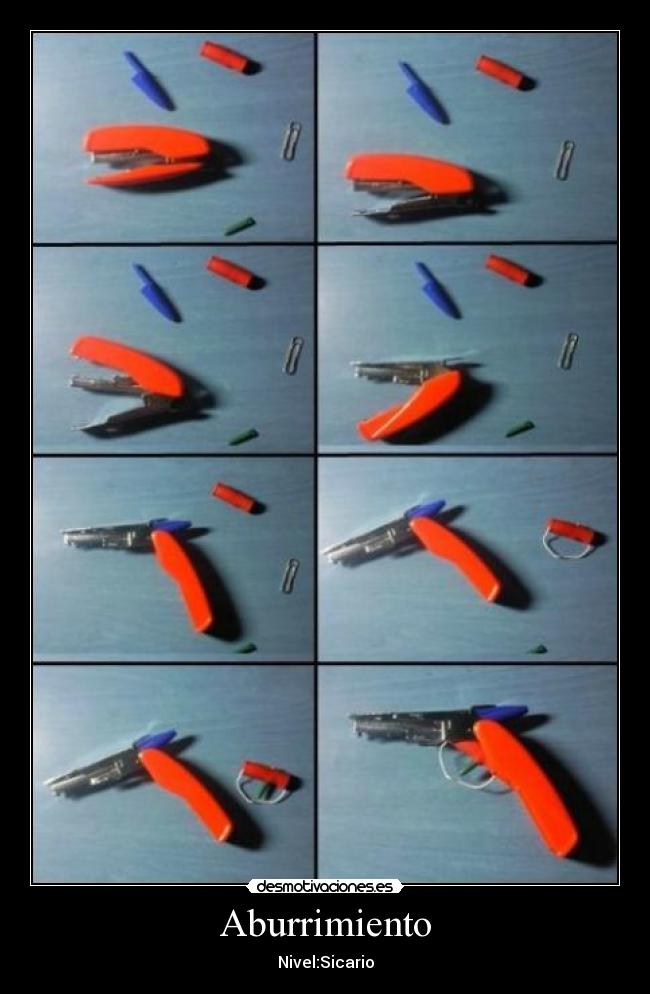 desmotivaciones.es

Aburrimiento

Nivel:Sicario