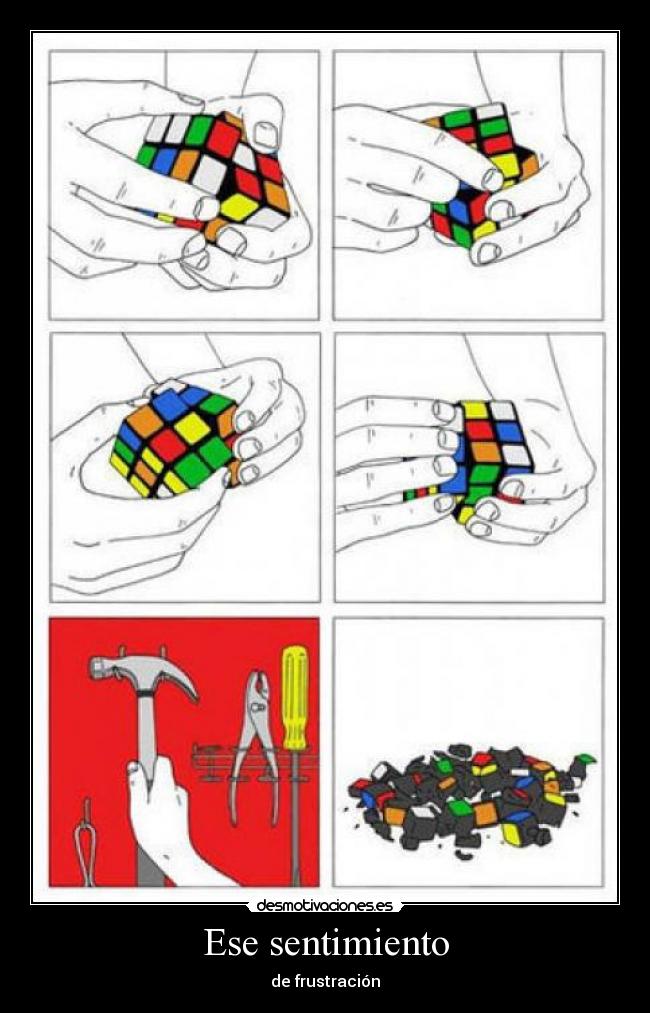 desmotivaciones.es

Ese sentimiento

de frustración