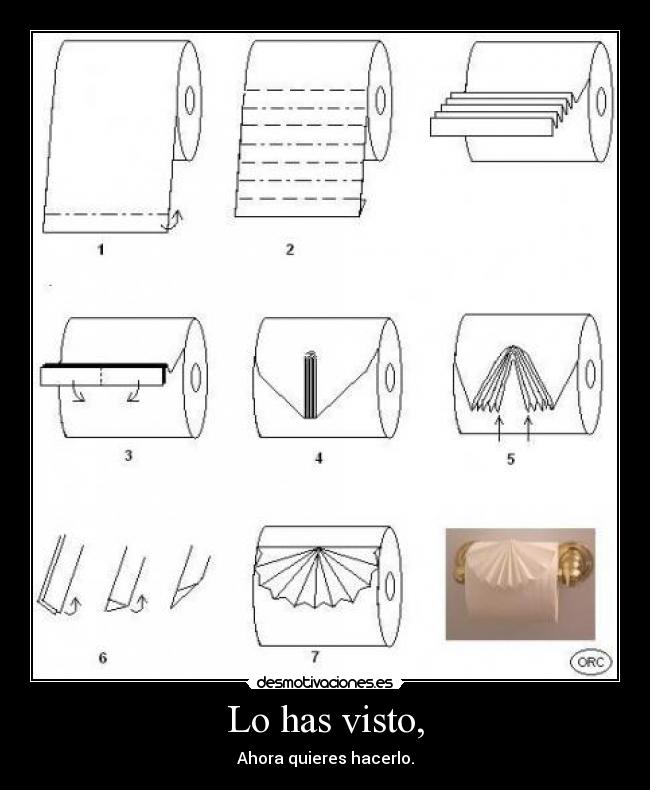 1

2

3

4

5

6

7

ORC

desmotivaciones.es

Lo has visto,

Ahora quieres hacerlo.