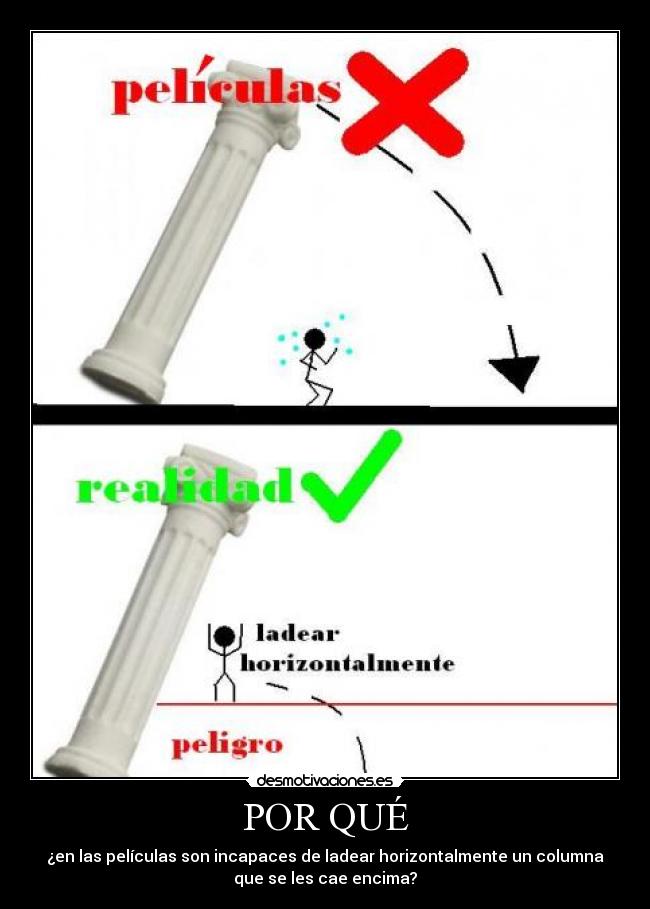 películas

realidad

ladear horizontalmente

peligro

desmotivaciones.es

POR QUÉ

¿en las películas son incapaces de ladear horizontalmente un columna que se les cae encima?