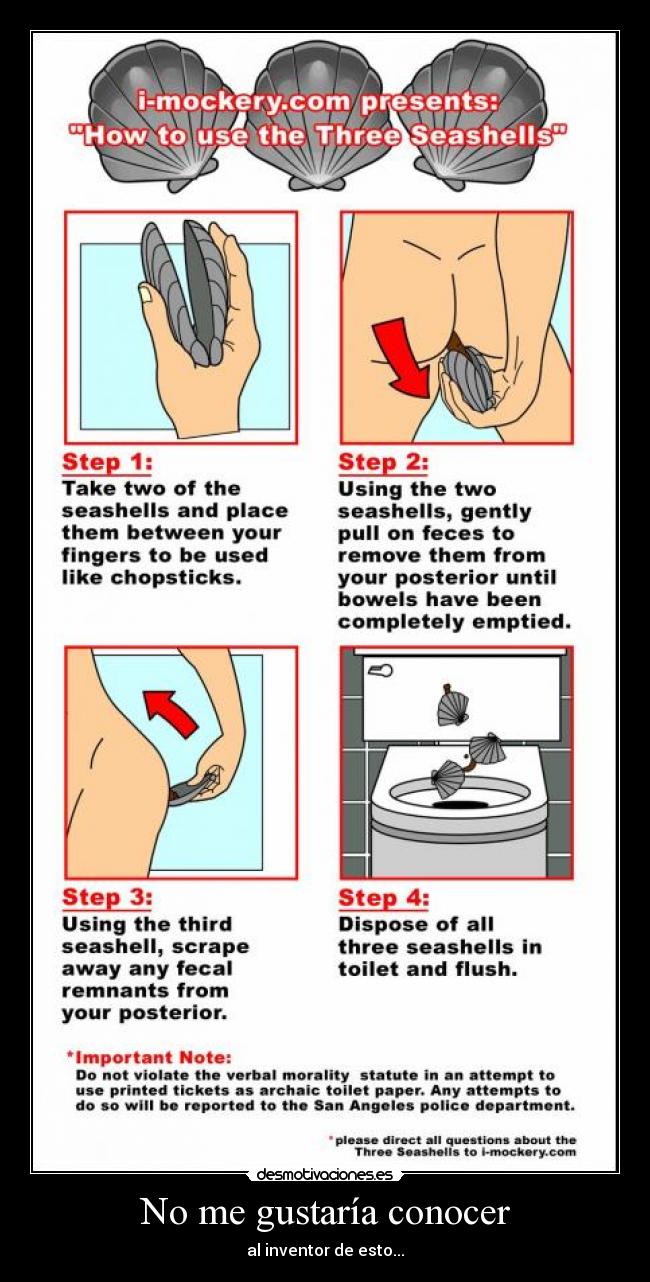 i-mockery.com presents:
"How to use the Three Seashells"

Step 1:
Take two of the seashells and place them between your fingers to be used like chopsticks.

Step 2:
Using the two seashells, gently pull on feces to remove them from your posterior until bowels have been completely emptied.

Step 3:
Using the third seashell, scrape away any fecal remnants from your posterior.

Step 4:
Dispose of all three seashells in toilet and flush.

*Important Note:
Do not violate the verbal morality statute in an attempt to use printed tickets as archaic toilet paper. Any attempts to do so will be reported to the San Angeles police department.

*please direct all questions about the Three Seashells to i-mockery.com

desmotivaciones.es

No me gustaría conocer

al inventor de esto...