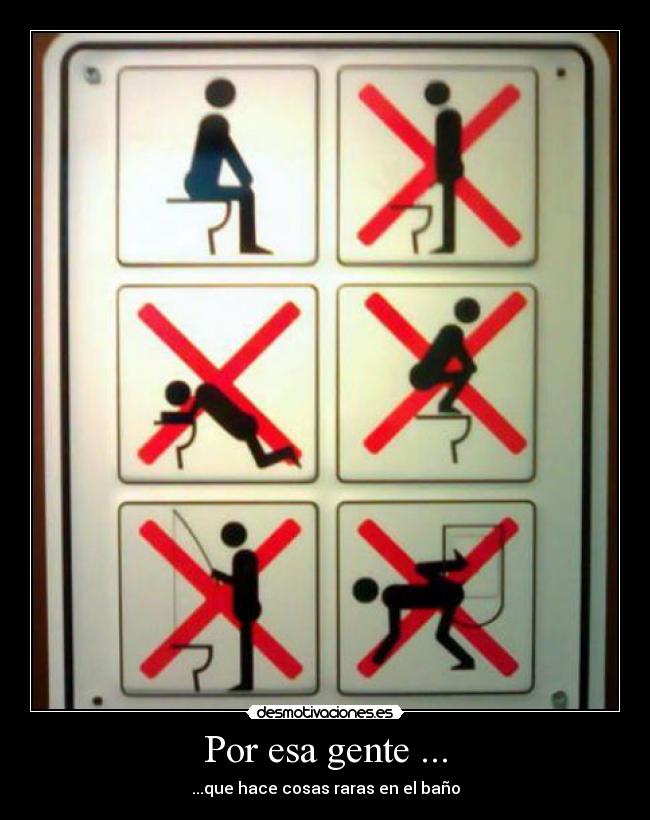 desmotivaciones.es

Por esa gente ...

...que hace cosas raras en el baño