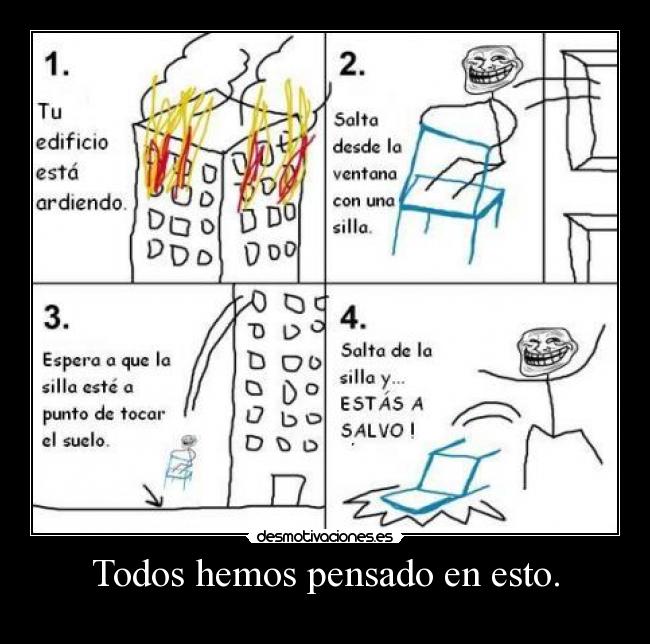 1.

Tu edificio está ardiendo.

2.

Salta desde la ventana con una silla.

3.

Espera a que la silla esté a punto de tocar el suelo.

4.

Salta de la silla y... ESTÁS A SALVO !

desmotivaciones.es

Todos hemos pensado en esto.