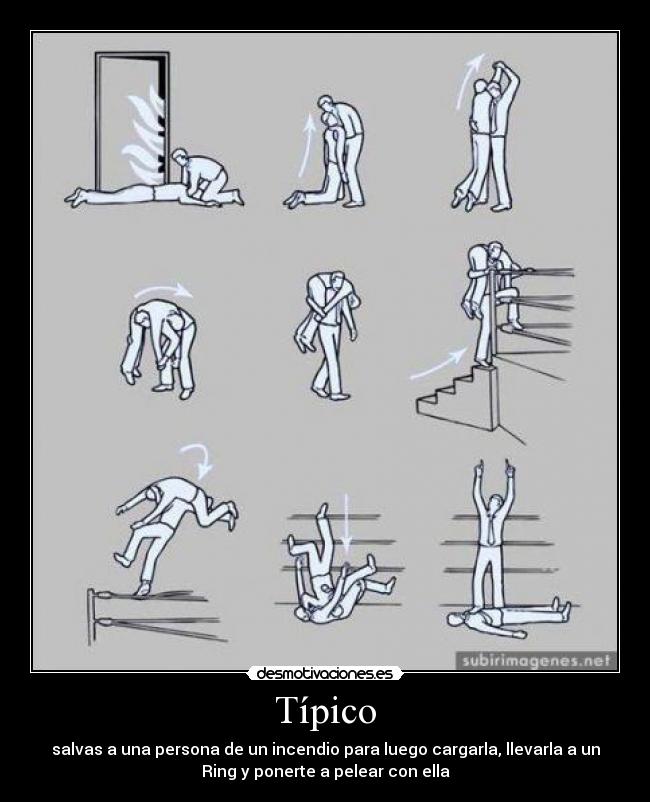 subirimagenes.net

desmotivaciones.es

Típico

salvas a una persona de un incendio para luego cargarla, llevarla a un Ring y ponerte a pelear con ella