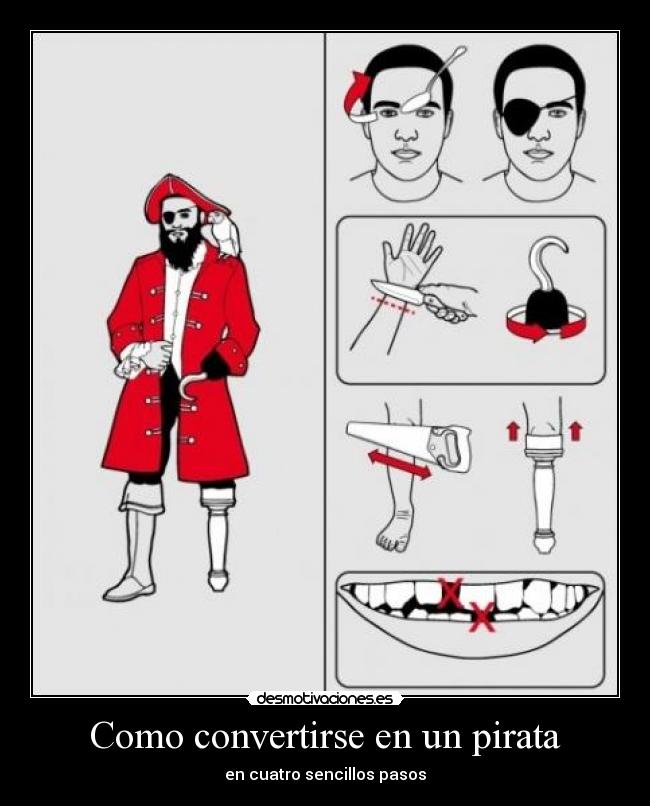 desmotivaciones.es

Como convertirse en un pirata

en cuatro sencillos pasos