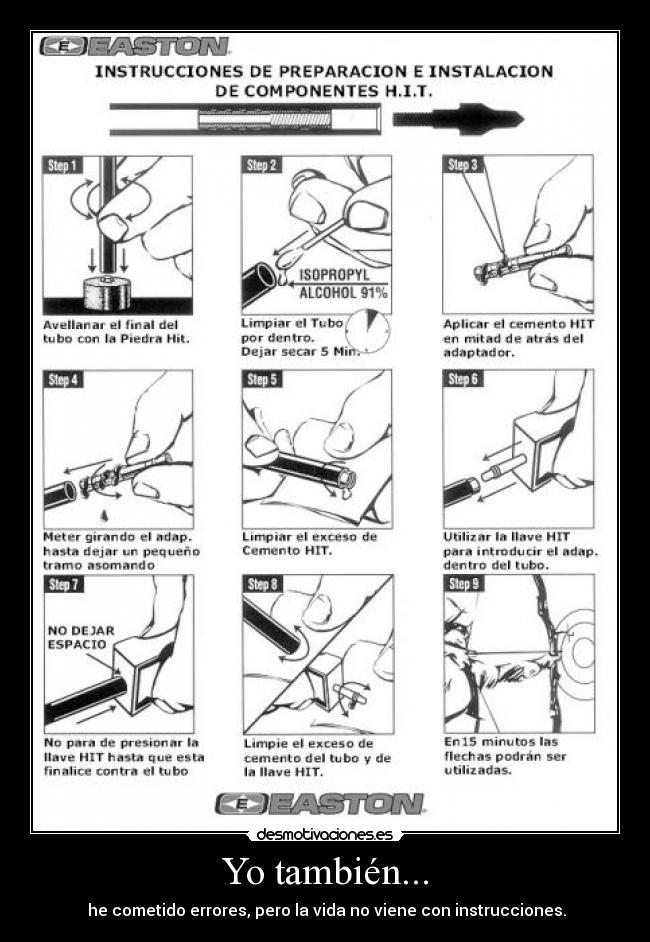 EASTON

INSTRUCCIONES DE PREPARACION E INSTALACION DE COMPONENTES H.I.T.

Step 1

Avellanar el final del tubo con la Piedra Hit.

Step 2

ISOPROPYL ALCOHOL 91%

Limpiar el Tubo por dentro. Dejar secar 5 Min.

Step 3

Aplicar el cemento HIT en mitad de atrás del adaptador.

Step 4

Meter girando el adap. hasta dejar un pequeño tramo asomando

Step 5

Limpiar el exceso de Cemento HIT.

Step 6

Utilizar la llave HIT para introducir el adap. dentro del tubo.

Step 7

NO DEJAR ESPACIO

No para de presionar la llave HIT hasta que esta finalice contra el tubo

Step 8

Limpie el exceso de cemento del tubo y de la llave HIT.

Step 9

En15 minutos las flechas podrán ser utilizadas.

EASTON

desmotivaciones.es

Yo también...

he cometido errores, pero la vida no viene con instrucciones.