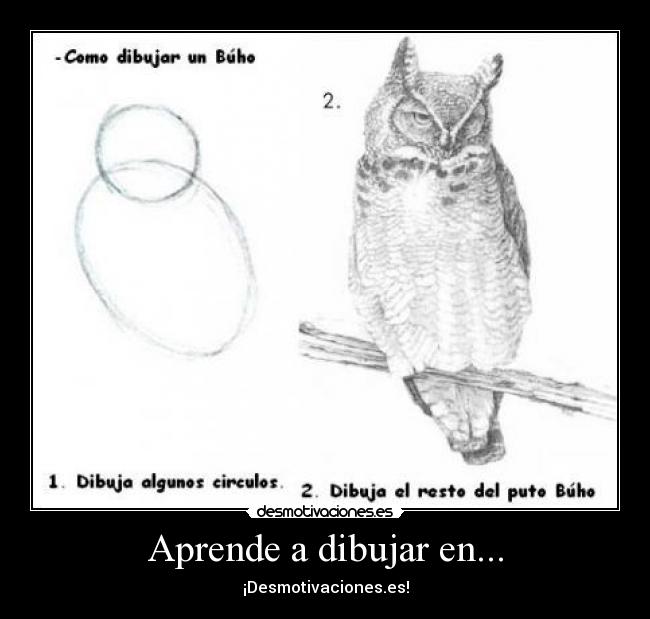 -Como dibujar un Búho

2.

1. Dibuja algunos circulos.

2. Dibuja el resto del puto Búho

desmotivaciones.es

Aprende a dibujar en...

¡Desmotivaciones.es!