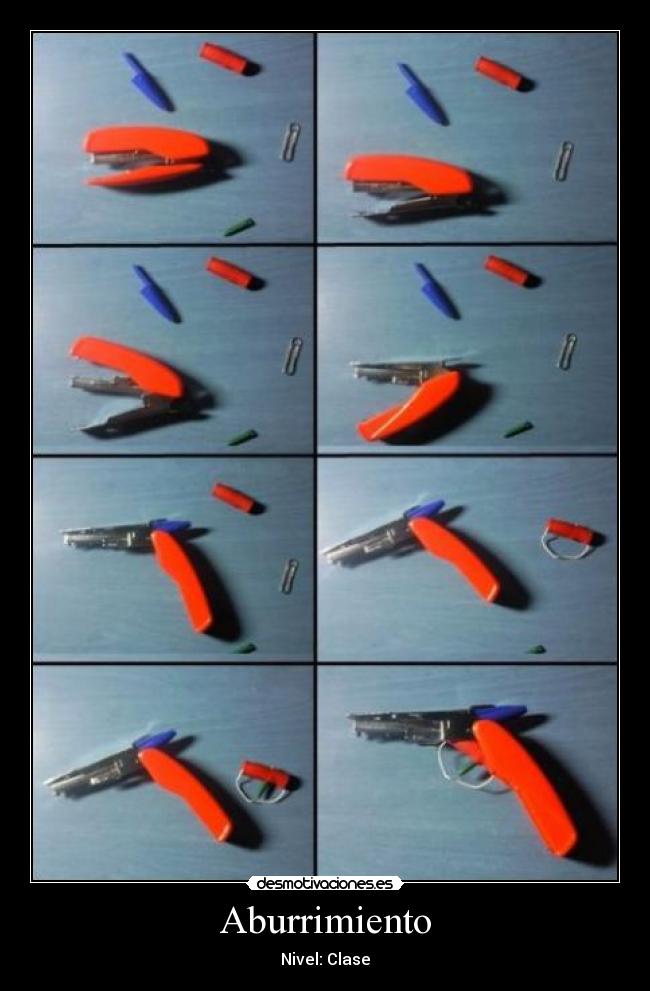 desmotivaciones.es

Aburrimiento

Nivel: Clase