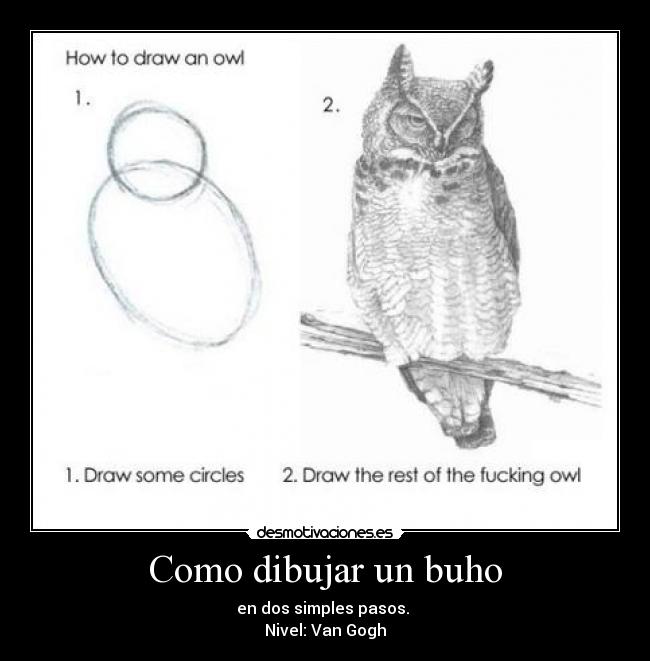 How to draw an owl

1.

2.

1. Draw some circles

2. Draw the rest of the fucking owl

desmotivaciones.es

Como dibujar un buho

en dos simples pasos.
Nivel: Van Gogh