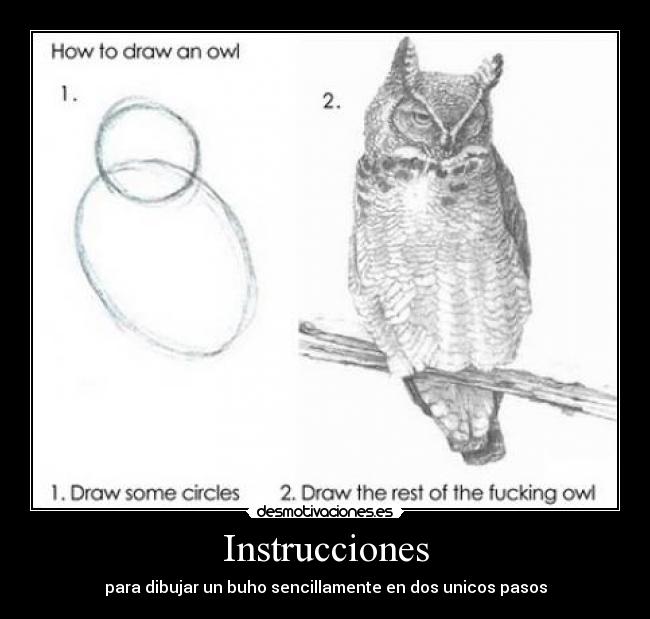 How to draw an owl

1.

2.

1. Draw some circles

2. Draw the rest of the fucking owl

desmotivaciones.es

Instrucciones

para dibujar un buho sencillamente en dos unicos pasos