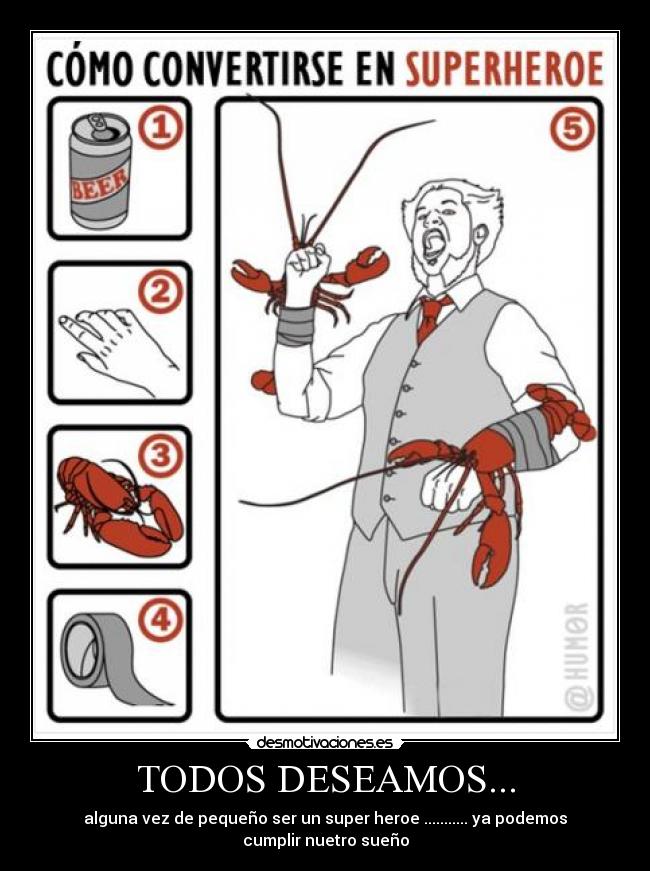 CÓMO CONVERTIRSE EN SUPERHEROE

1
BEER

2

3

4

5

@HUMOR

desmotivaciones.es

TODOS DESEAMOS...

alguna vez de pequeño ser un super heroe ........... ya podemos cumplir nuetro sueño